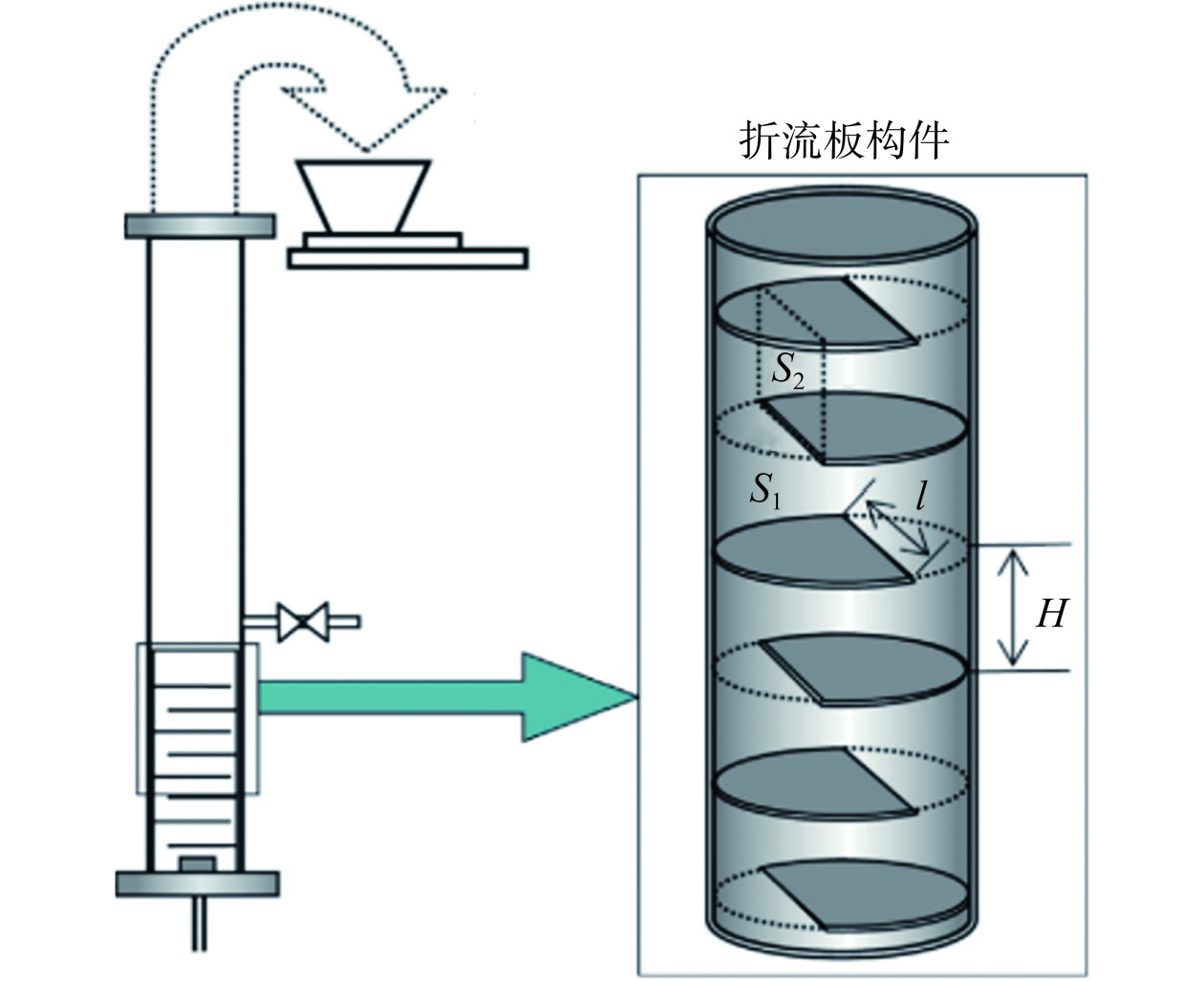 折流板构件

$S_2$

$S_1$

$l$

$H$